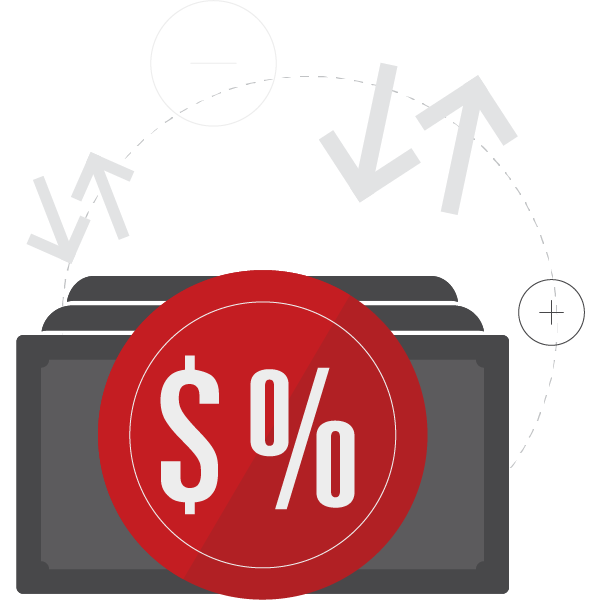 $ %